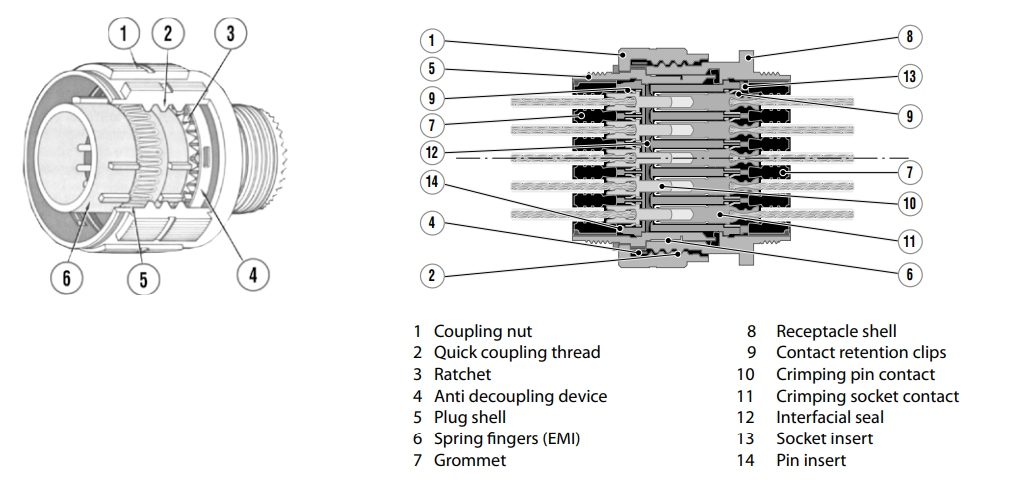 1 2 3

6 5 4

1 5 9 7 12 14 4 2

8 13 9 7 10 11 6

1 Coupling nut
2 Quick coupling thread
3 Ratchet
4 Anti decoupling device
5 Plug shell
6 Spring fingers (EMI)
7 Grommet

8 Receptacle shell
9 Contact retention clips
10 Crimping pin contact
11 Crimping socket contact
12 Interfacial seal
13 Socket insert
14 Pin insert